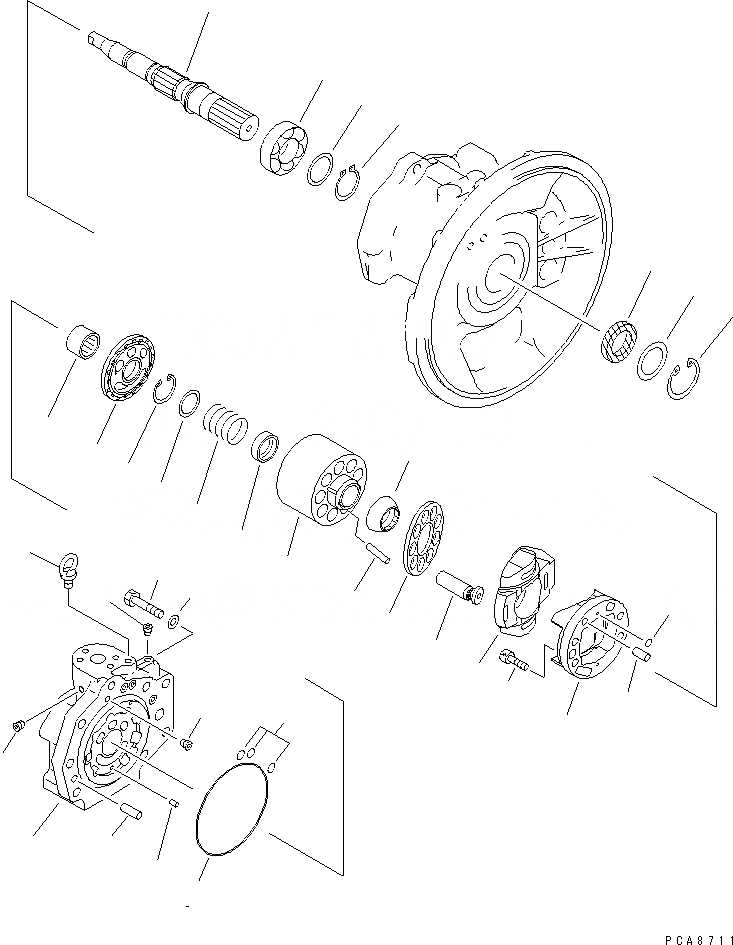 PCA8711