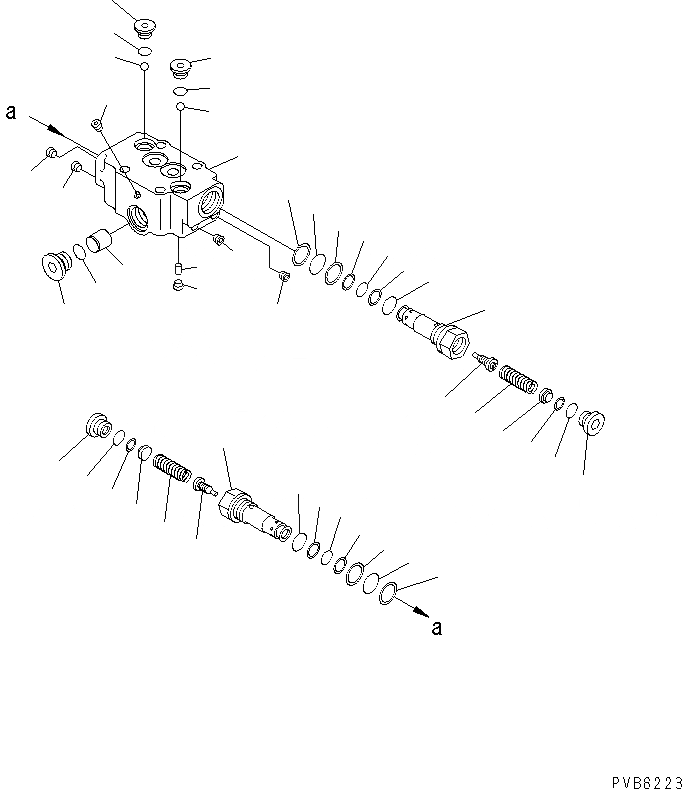 a

a

PVB8223