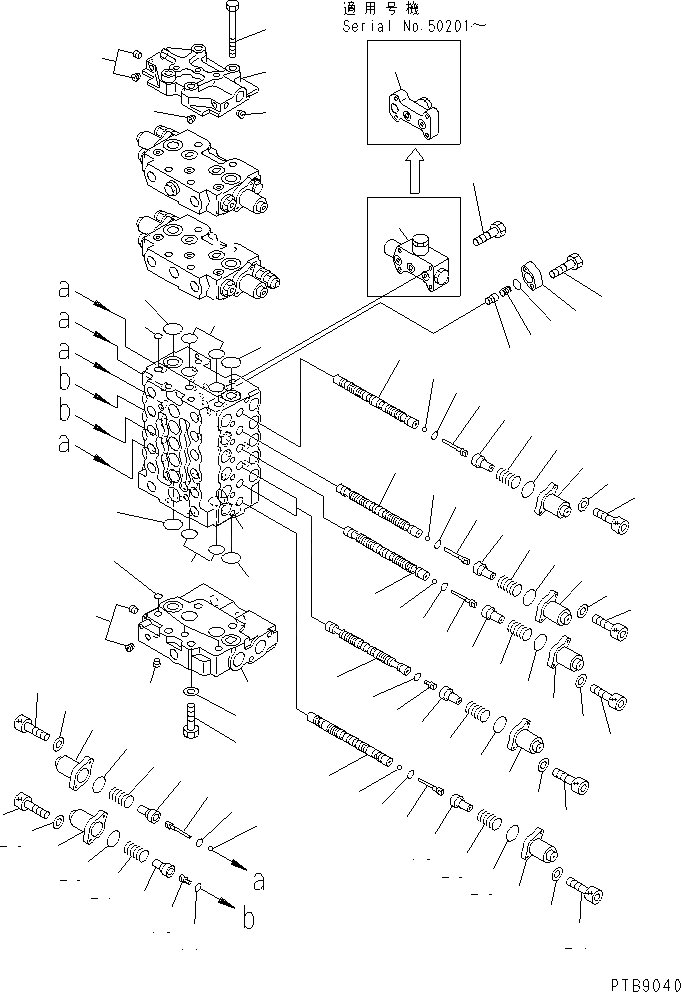 適用号機
Serial No.50201～

a
a
a
b
b
a

a
b

PTB9040