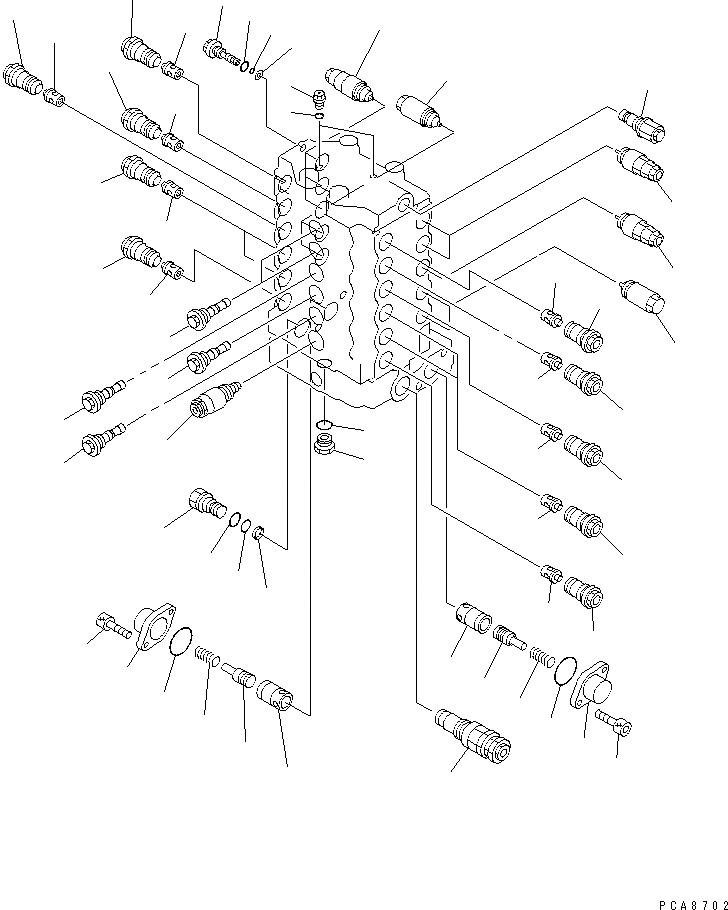 PCA8702