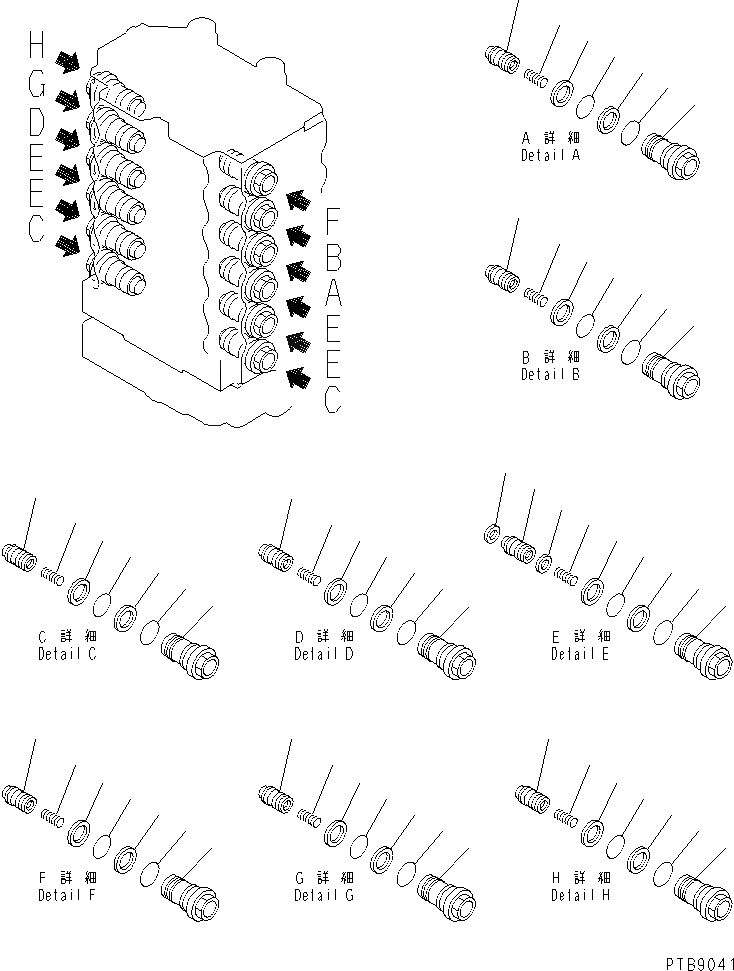 H
G
D
E
E
C

F
B
A
E
E
C

A 詳 細
Detail A

B 詳 細
Detail B

C 詳 細
Detail C

D 詳 細
Detail D

E 詳 細
Detail E

F 詳 細
Detail F

G 詳 細
Detail G

H 詳 細
Detail H

PTB9041