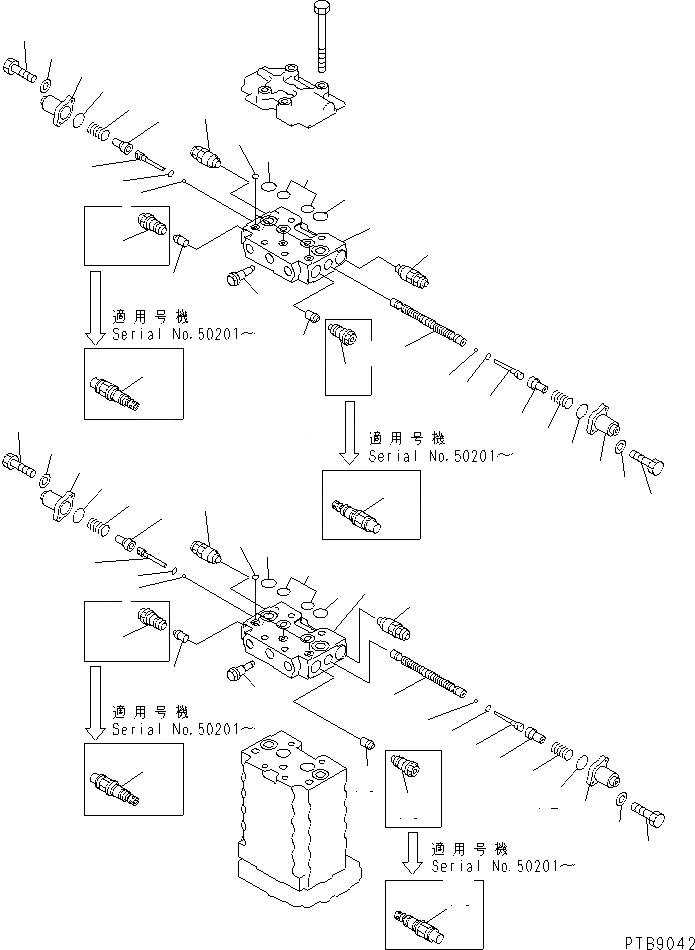 適用号機
Serial No.50201～

適用号機
Serial No.50201～

適用号機
Serial No.50201～

適用号機
Serial No.50201～

PTB9042