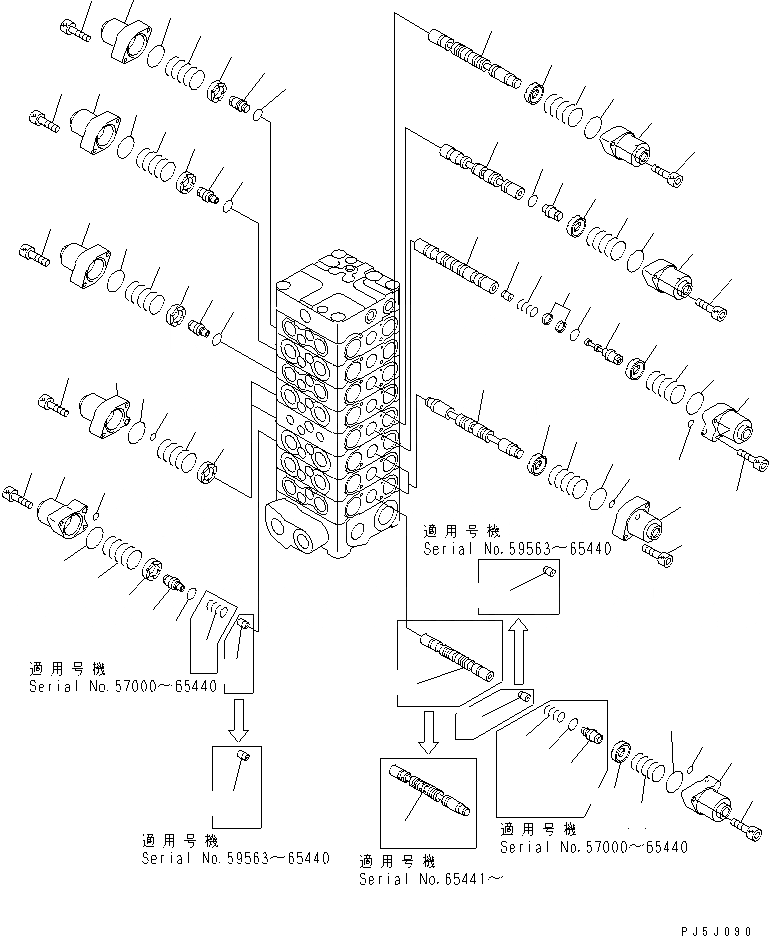 適用号機
Serial No.59563～65440

適用号機
Serial No.57000～65440

適用号機
Serial No.59563～65440

適用号機
Serial No.65441～

適用号機
Serial No.57000～65440

PJ5J090