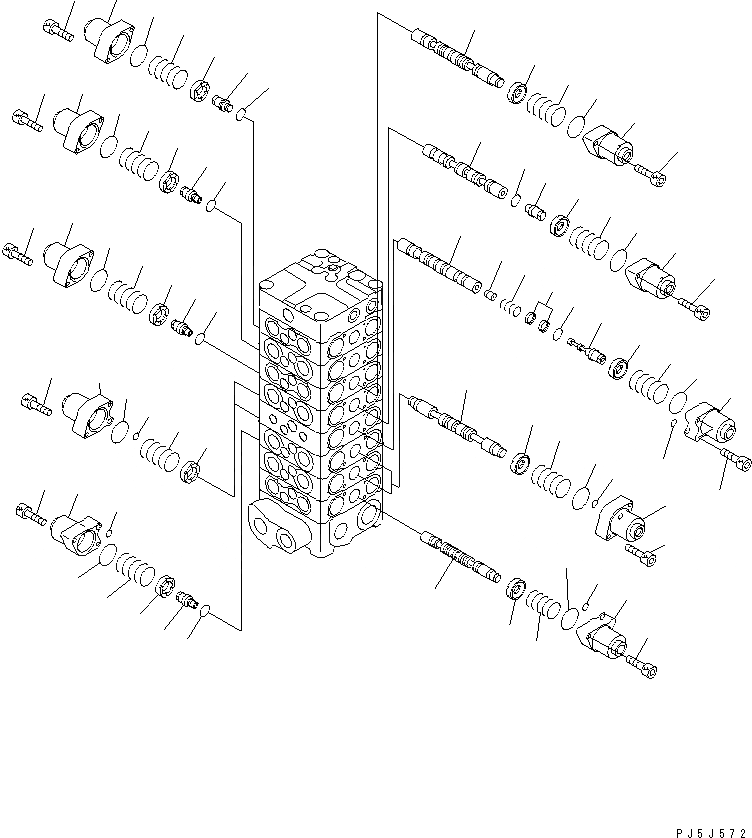 PJ5J572