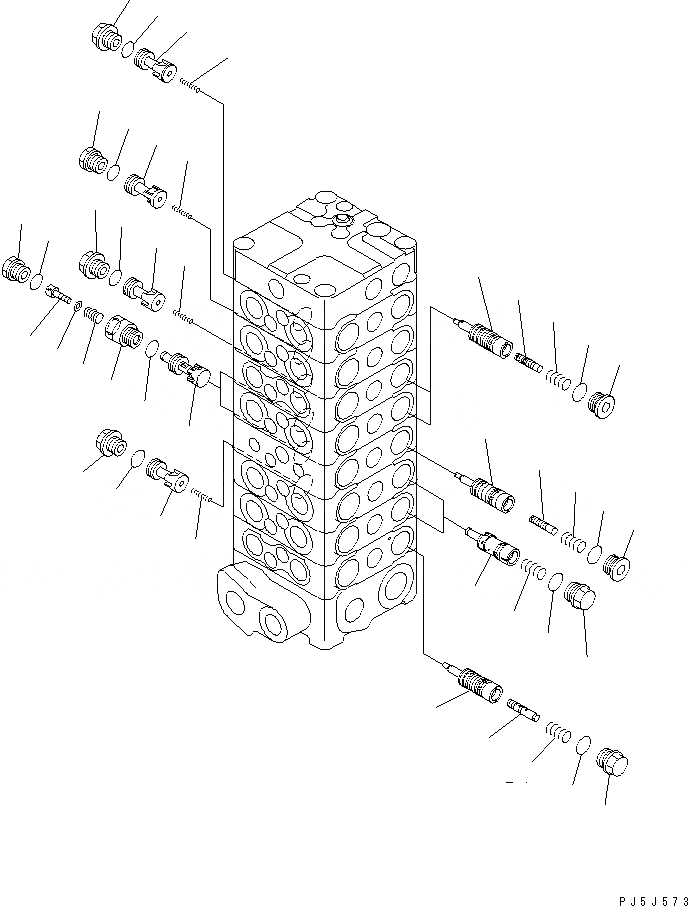 PJ5J573