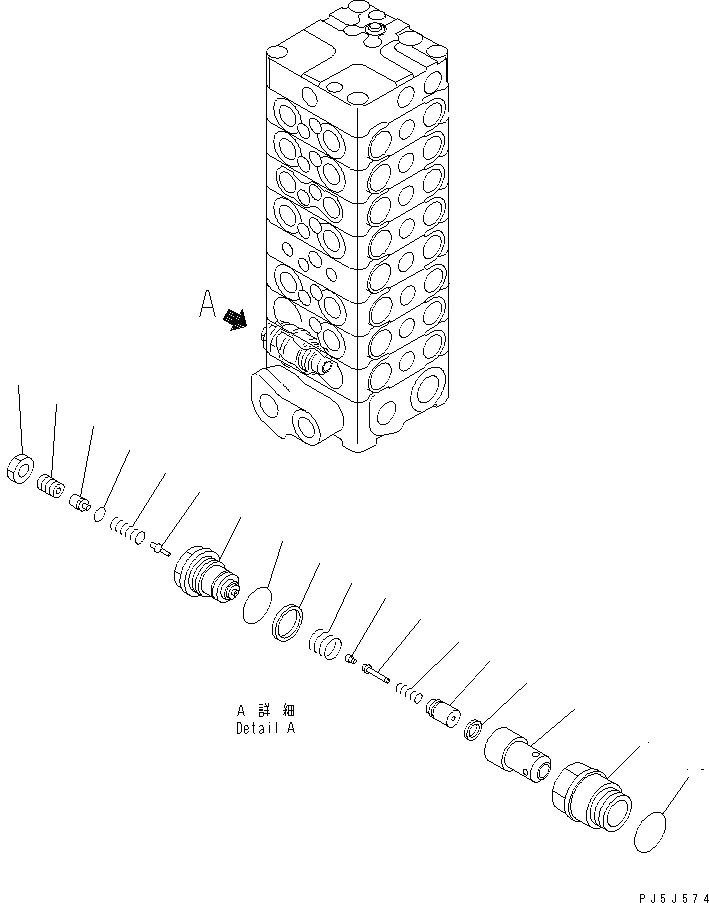 A

A 詳 細
Detail A

PJ5J574