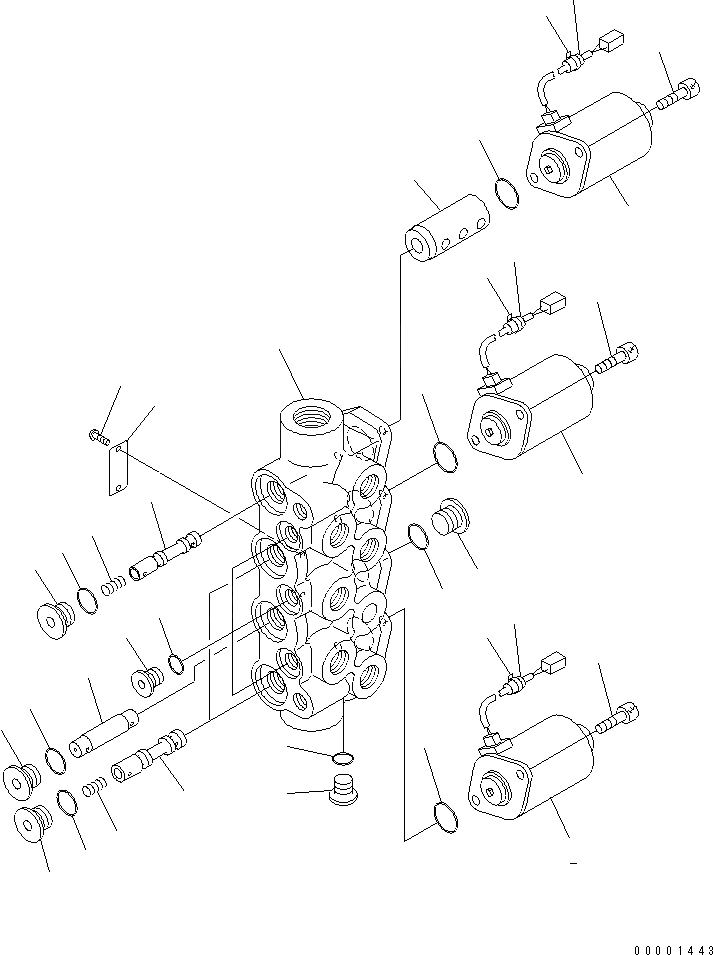 00001443