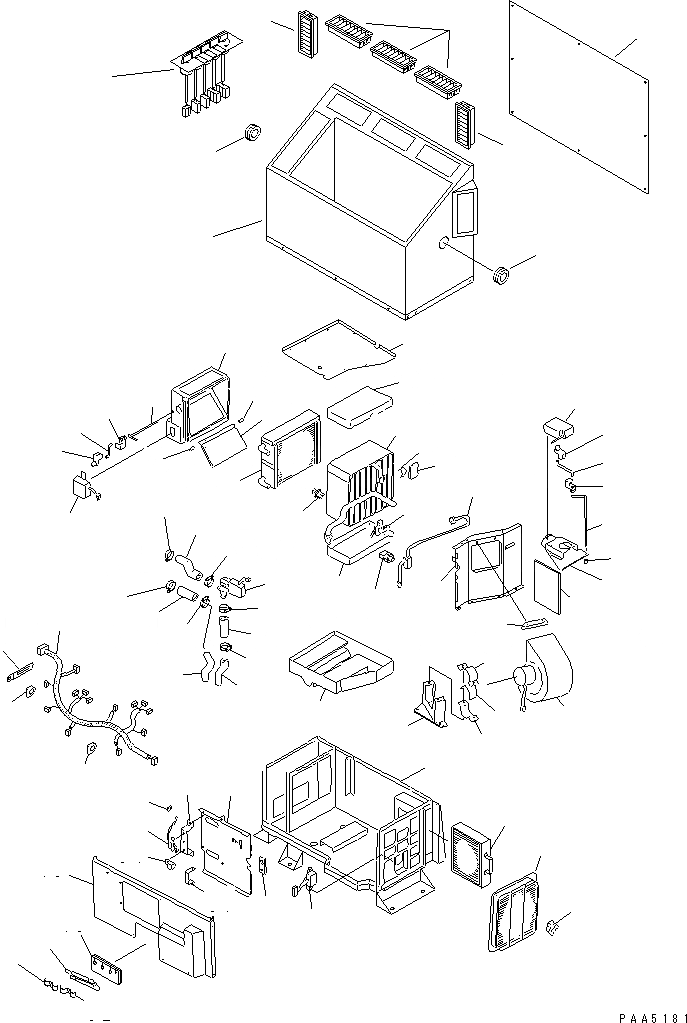 PAA5181