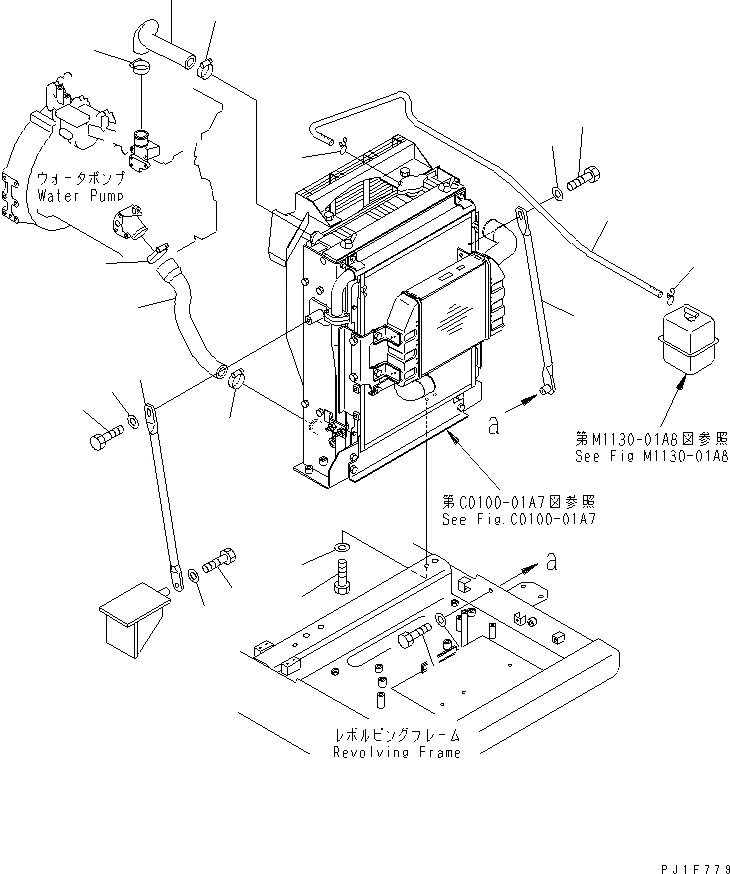 ウォータポンプ
Water Pump

a

第M1130-01A8図参照
See Fig M1130-01A8

第C0100-01A7図参照
See Fig.C0100-01A7

a

レボルビングフレーム
Revolving Frame

PJ1F779