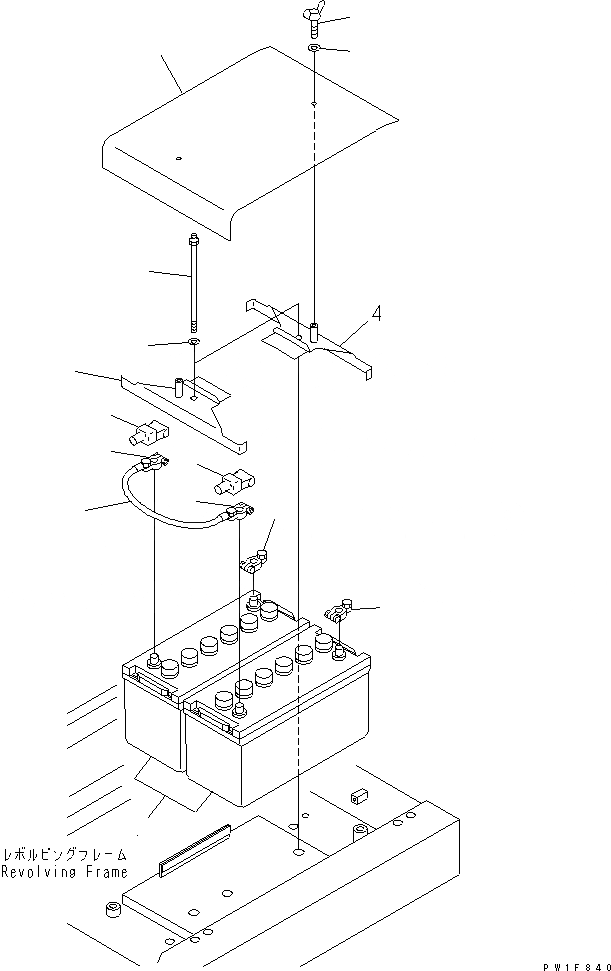 4

レボルビングフレーム
Revolving Frame

PW1F840