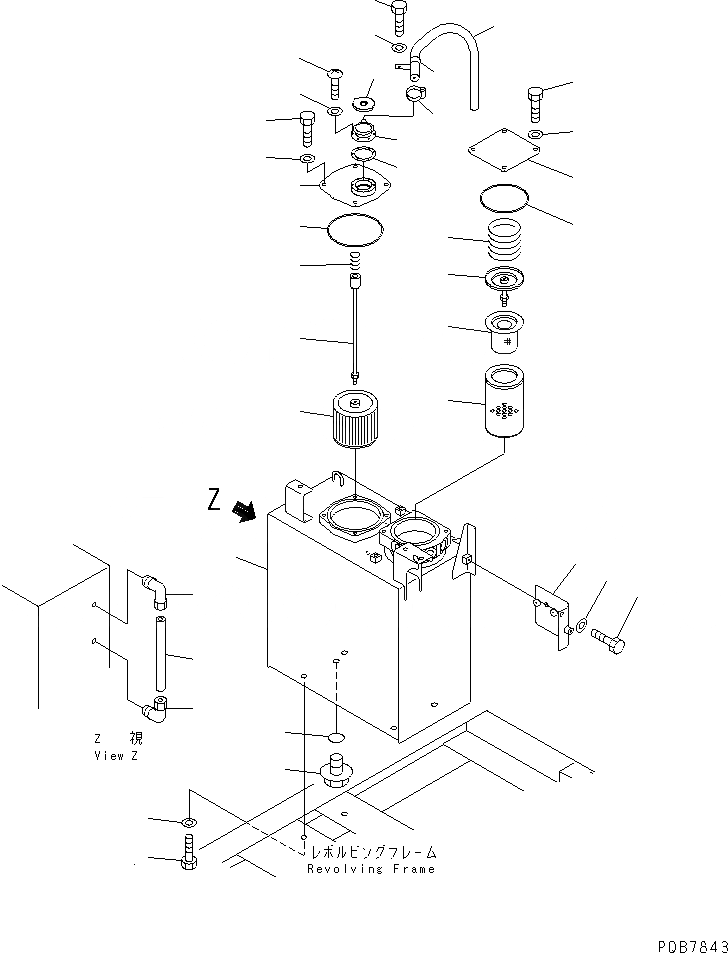 Z

Z 視
View Z

レボルビングフレーム
Revolving Frame

P0B7843