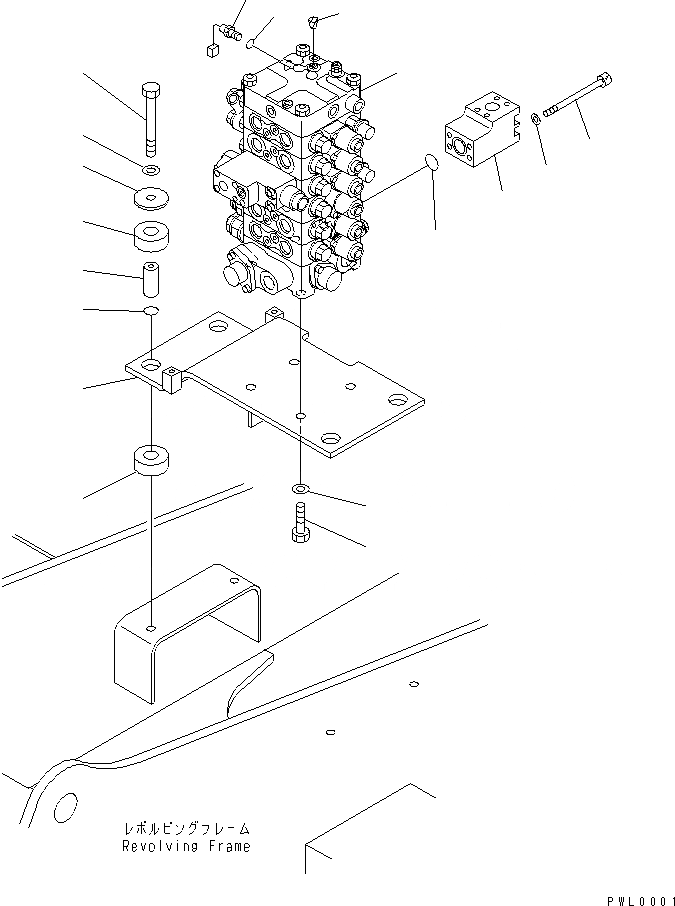 レボルビングフレーム
Revolving Frame

PWL0001