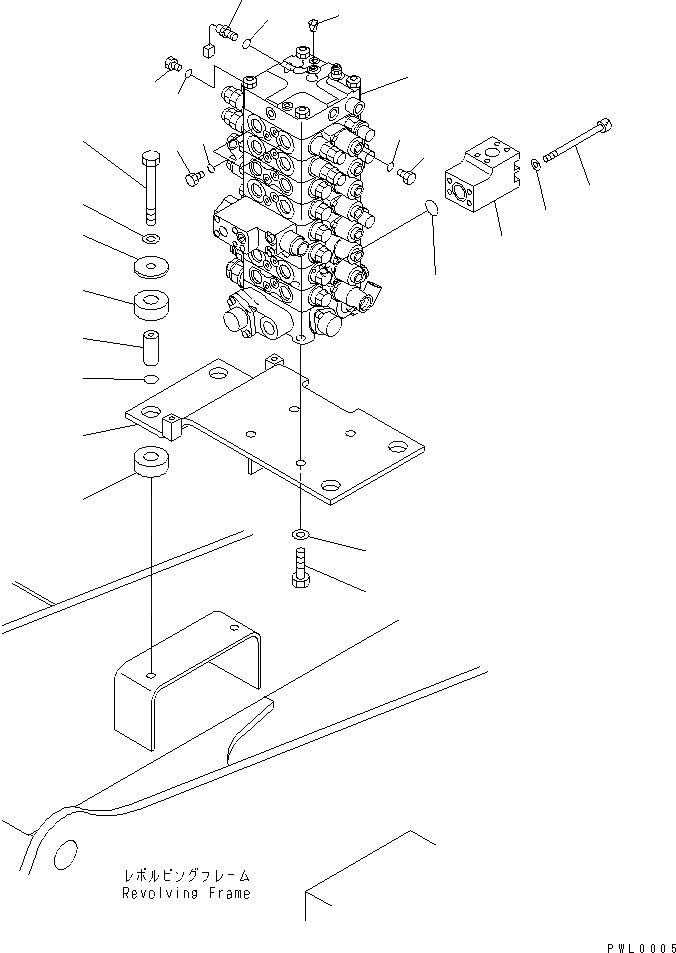 レボルビングフレーム
Revolving Frame

PWL0005