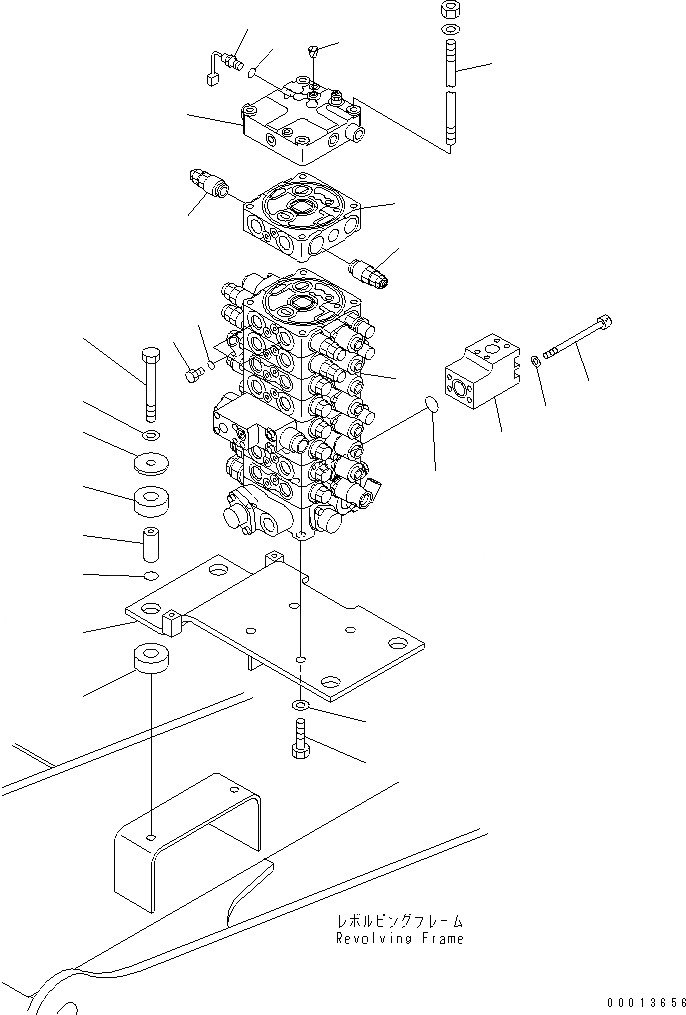 レボルビングフレーム
Revolving Frame

00013656