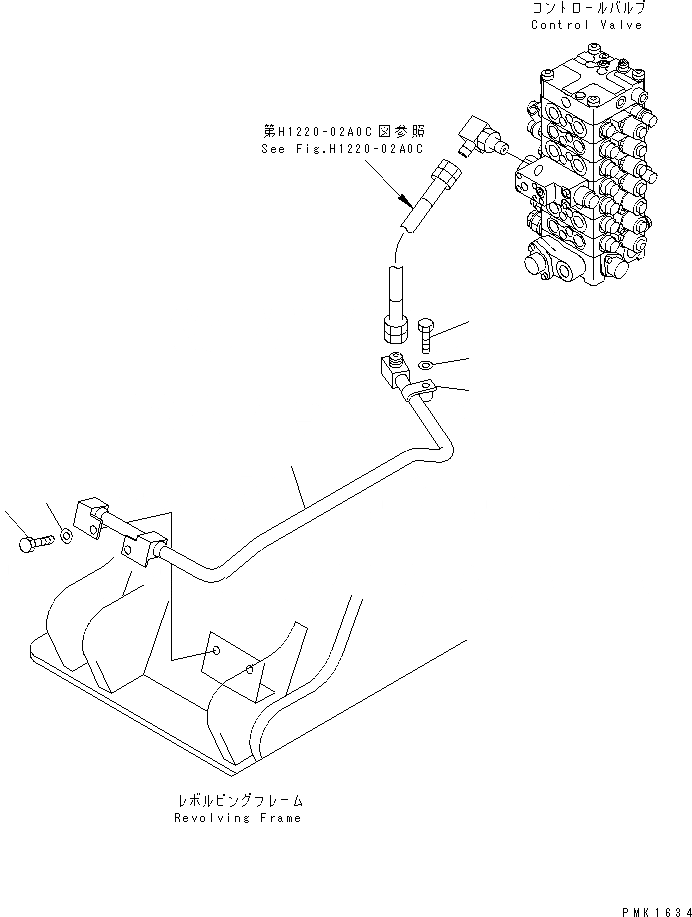 コントロールバルブ
Control Valve

第H1220-02A0C図参照
See Fig.H1220-02A0C

レボルビングフレーム
Revolving Frame

PMK1634