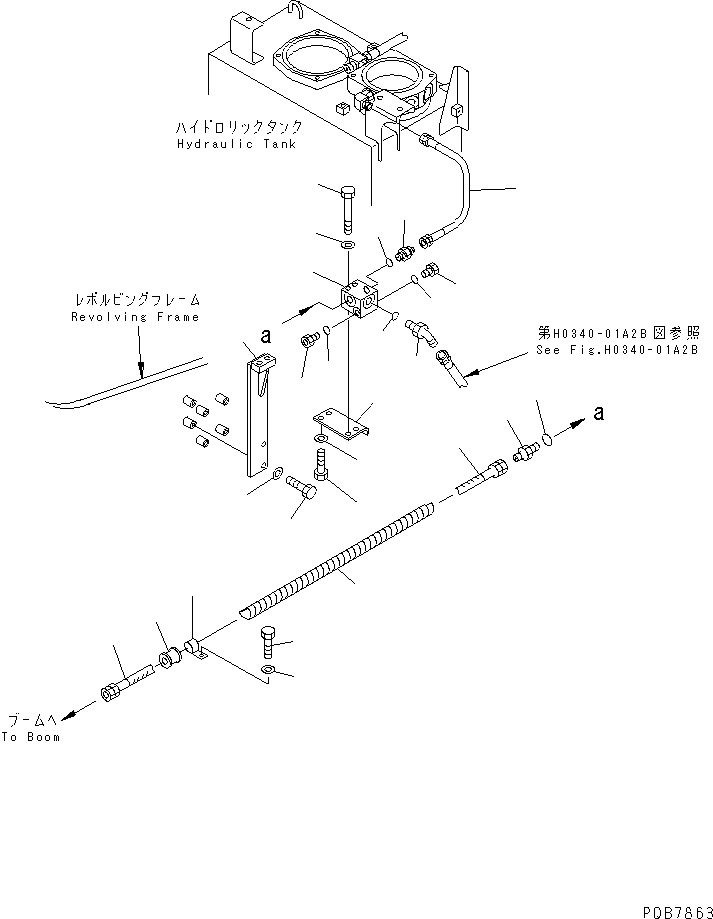 ハイドロリックタンク
Hydraulic Tank

レボルビングフレーム
Revolving Frame

a

第H0340-01A2B図参照
See Fig.H0340-01A2B

a

ブームへ
To Boom

PDB7863