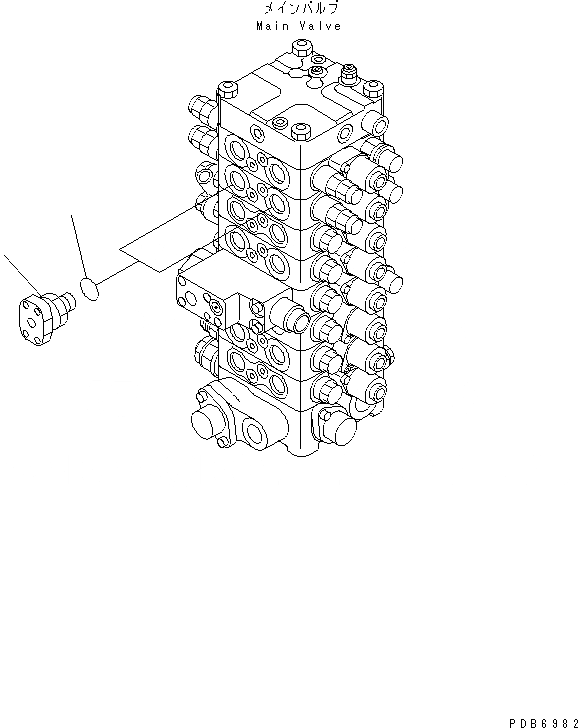 メインバルブ
Main Valve

PDB6982