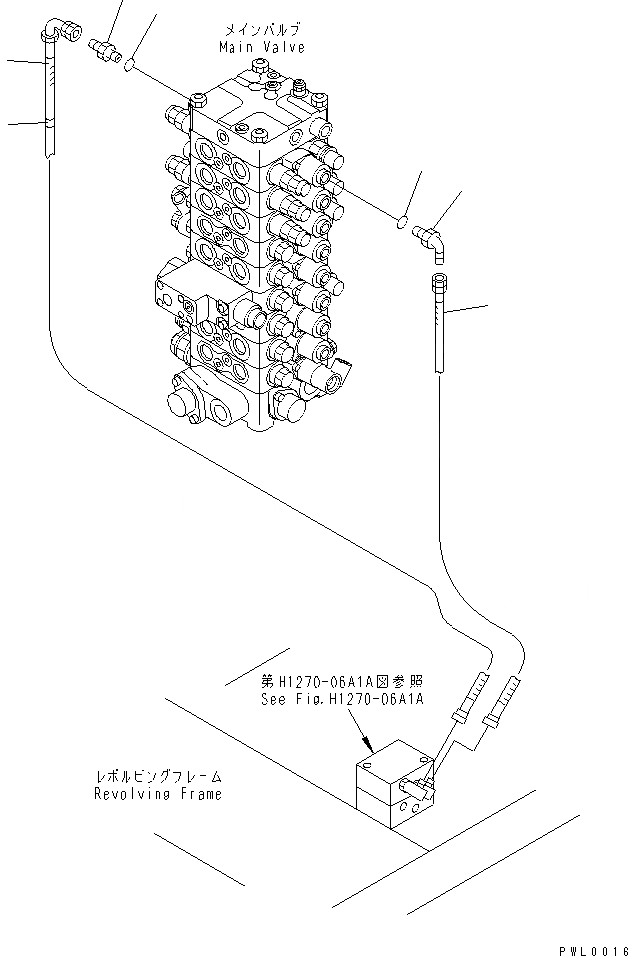 メインバルブ
Main Valve

第H1270-06A1A図参照
See Fig.H1270-06A1A

レボルビングフレーム
Revolving Frame

PWL0016