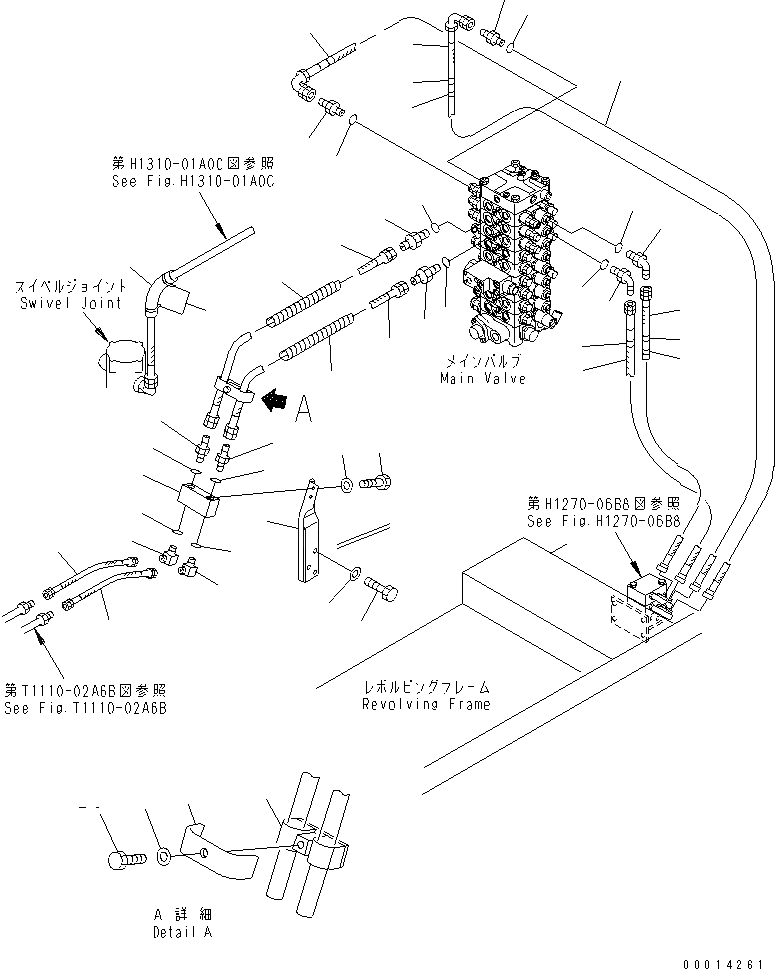 第H1310-01A0C図参照
See Fig.H1310-01A0C

スイベルジョイント
Swivel Joint

A

メインバルブ
Main Valve

第H1270-06B8図参照
See Fig.H1270-06B8

第T1110-02A6B図参照
See Fig.T1110-02A6B

レボルビングフレーム
Revolving Frame

A 詳細
Detail A

00014261