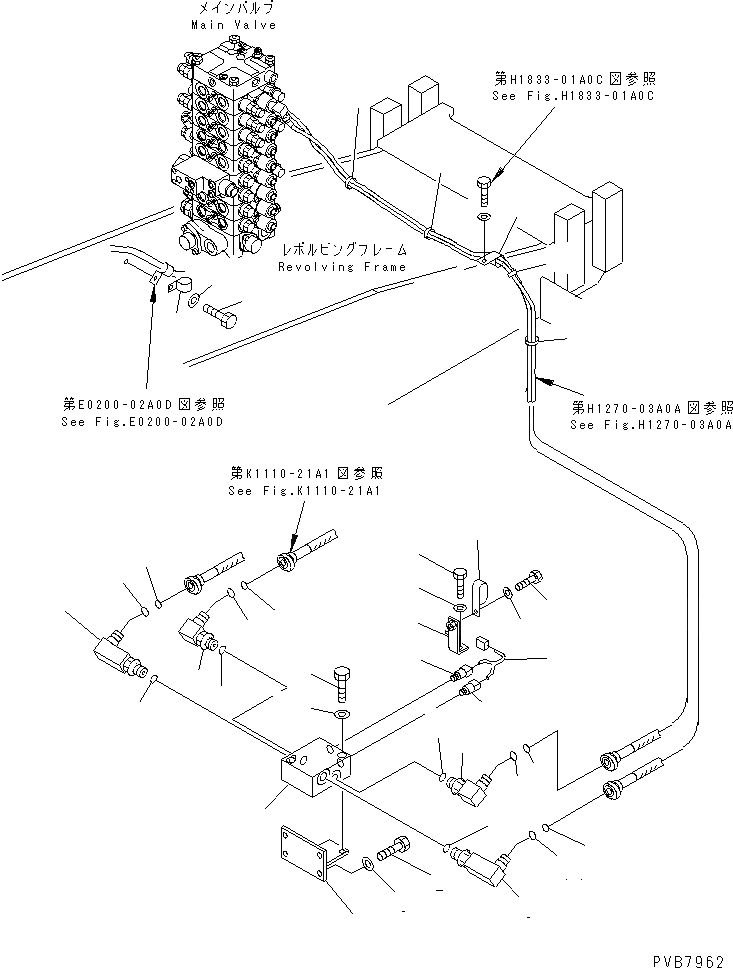 メインバルブ
Main Valve

第H1833-01A0C図参照
See Fig.H1833-01A0C

レボルビングフレーム
Revolving Frame

第E0200-02A0D図参照
See Fig.E0200-02A0D

第H1270-03A0A図参照
See Fig.H1270-03A0A

第K1110-21A1図参照
See Fig.K1110-21A1

PVB7962