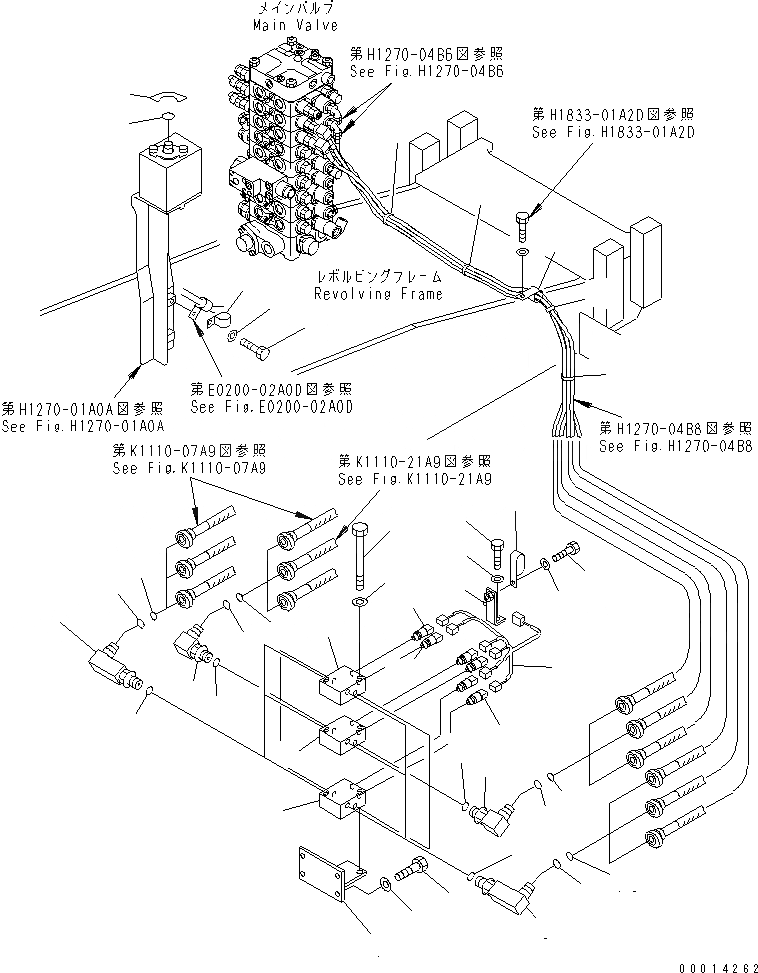 メインバルブ
Main Valve

第H1270-04B6図参照
See Fig.H1270-04B6

第H1833-01A2D図参照
See Fig.H1833-01A2D

レボルビングフレーム
Revolving Frame

第H1270-01A0A図参照
See Fig.H1270-01A0A

第E0200-02A0D図参照
See Fig.E0200-02A0D

第H1270-04B8図参照
See Fig.H1270-04B8

第K1110-07A9図参照
See Fig.K1110-07A9

第K1110-21A9図参照
See Fig.K1110-21A9

00014262