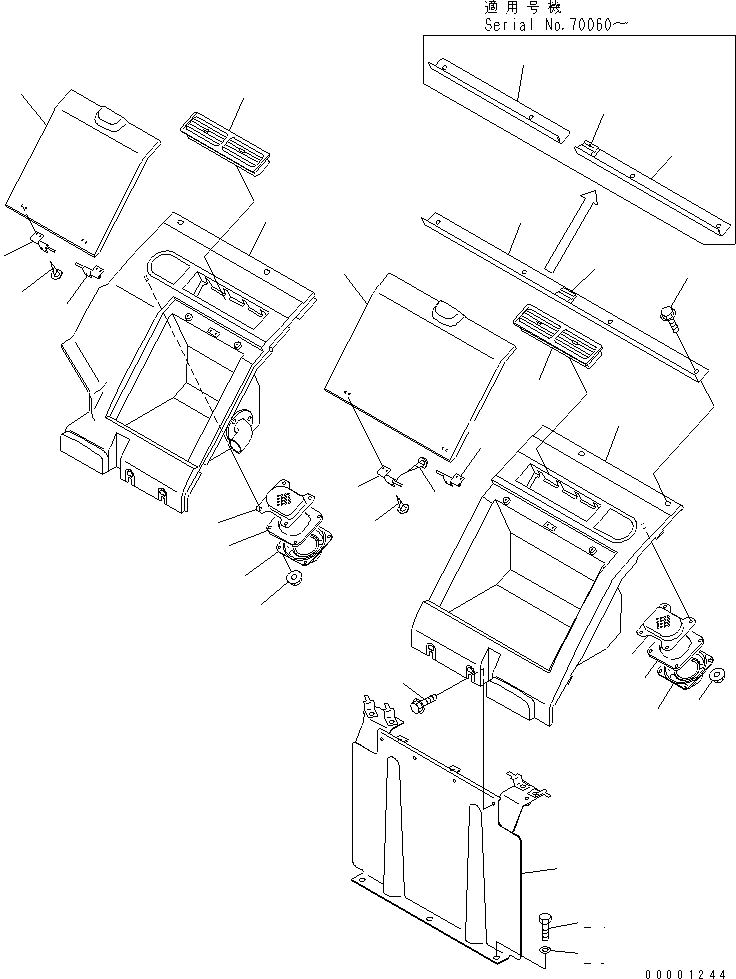 適用号機
Serial No.70060～

00001244