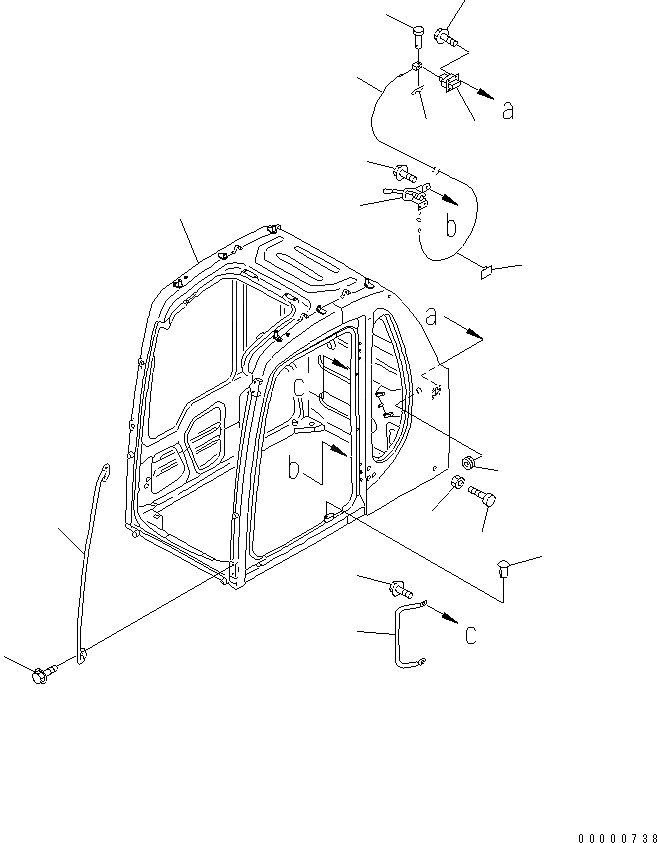 a
b
a
c
b
c
00000738