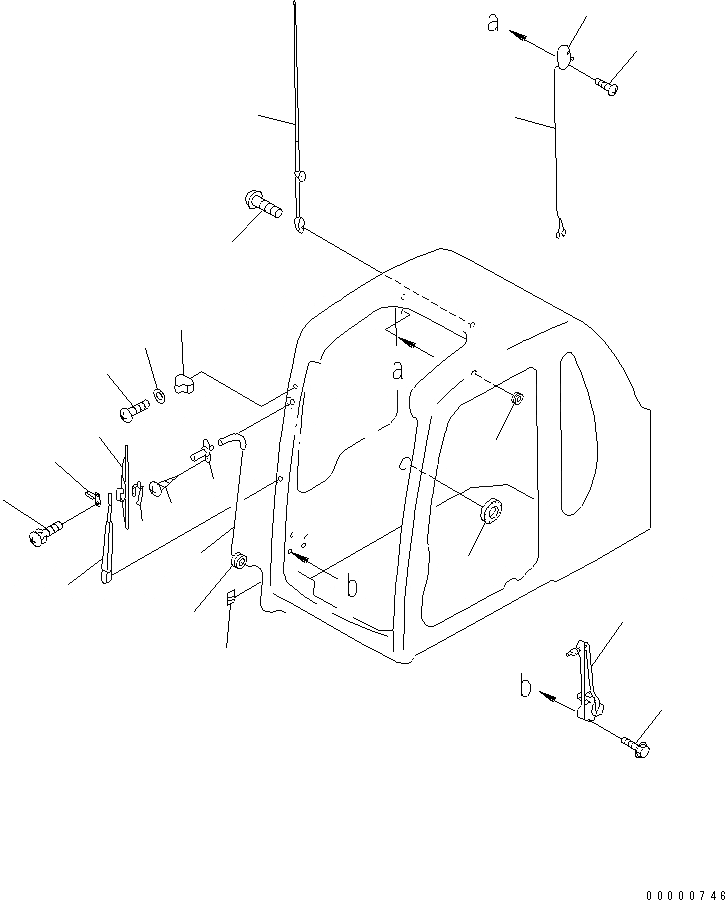 a

a

b

b

00000746