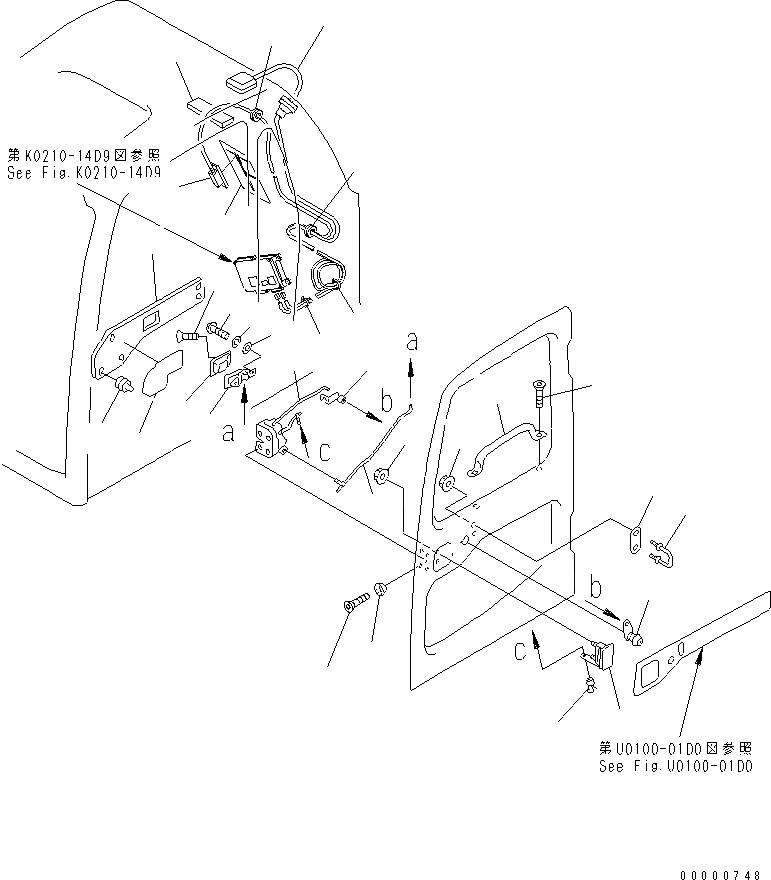 第K0210-14D9図参照
See Fig.K0210-14D9

a

b

a

c

b

c

第U0100-01D0図参照
See Fig.U0100-01D0

00000748