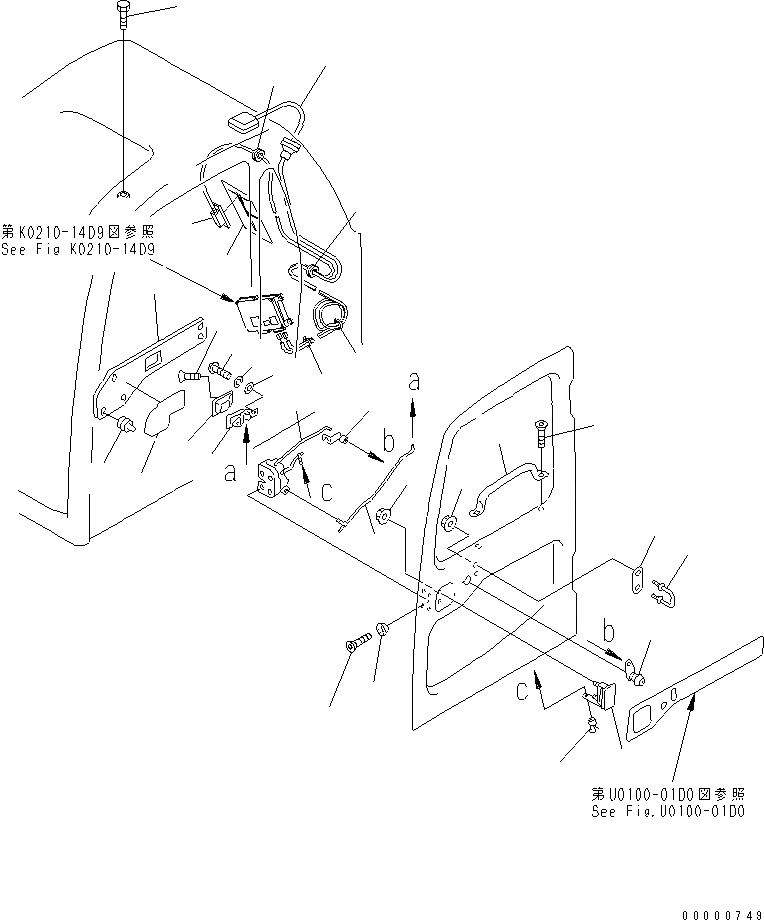 第K0210-14D9図参照
See Fig K0210-14D9

a
b
a
c
b
c

第U0100-01D0図参照
See Fig.U0100-01D0

00000749