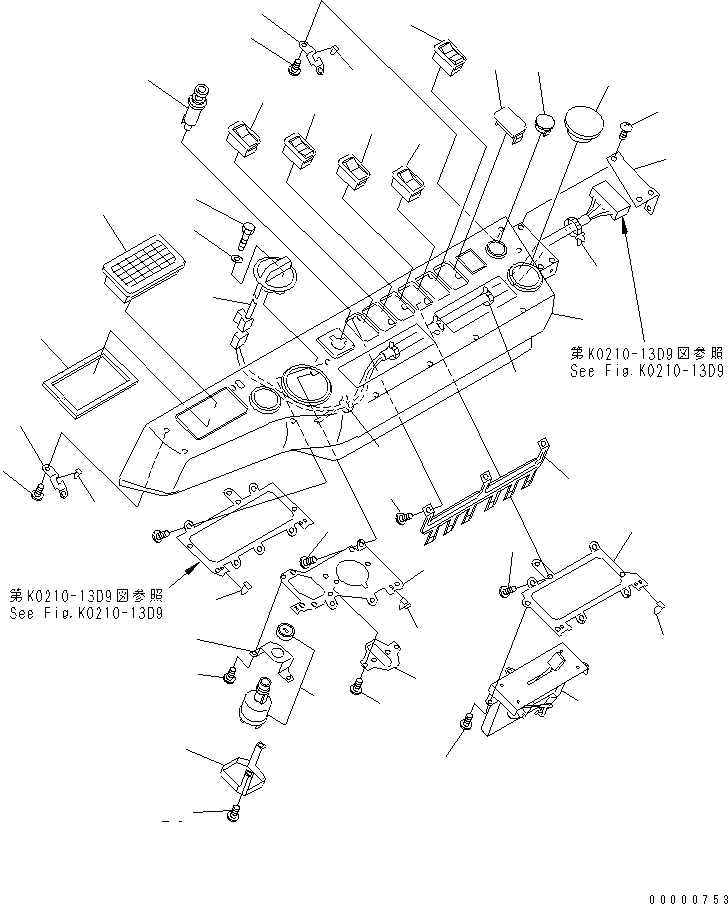 第K0210-13D9図参照
See Fig.K0210-13D9

第K0210-13D9図参照
See Fig.K0210-13D9

00000753