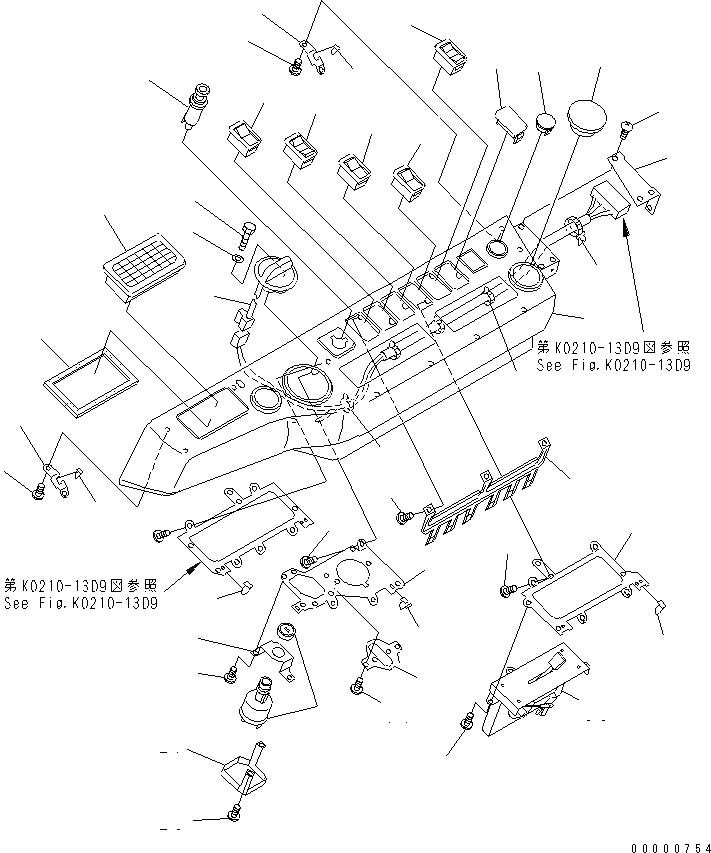 第K0210-13D9図参照
See Fig.K0210-13D9

第K0210-13D9図参照
See Fig.K0210-13D9

00000754