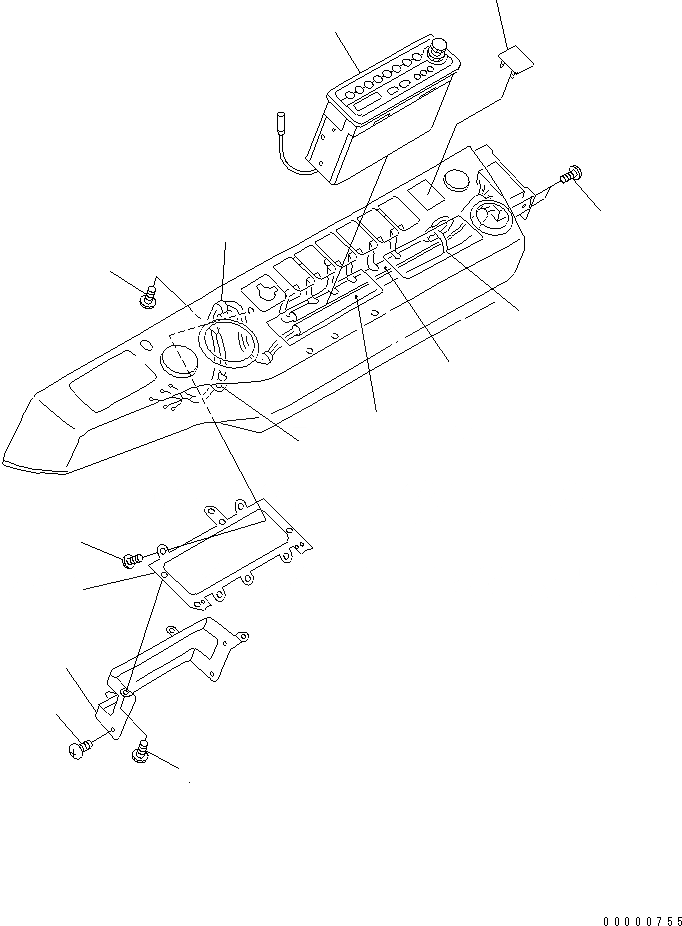 00000755