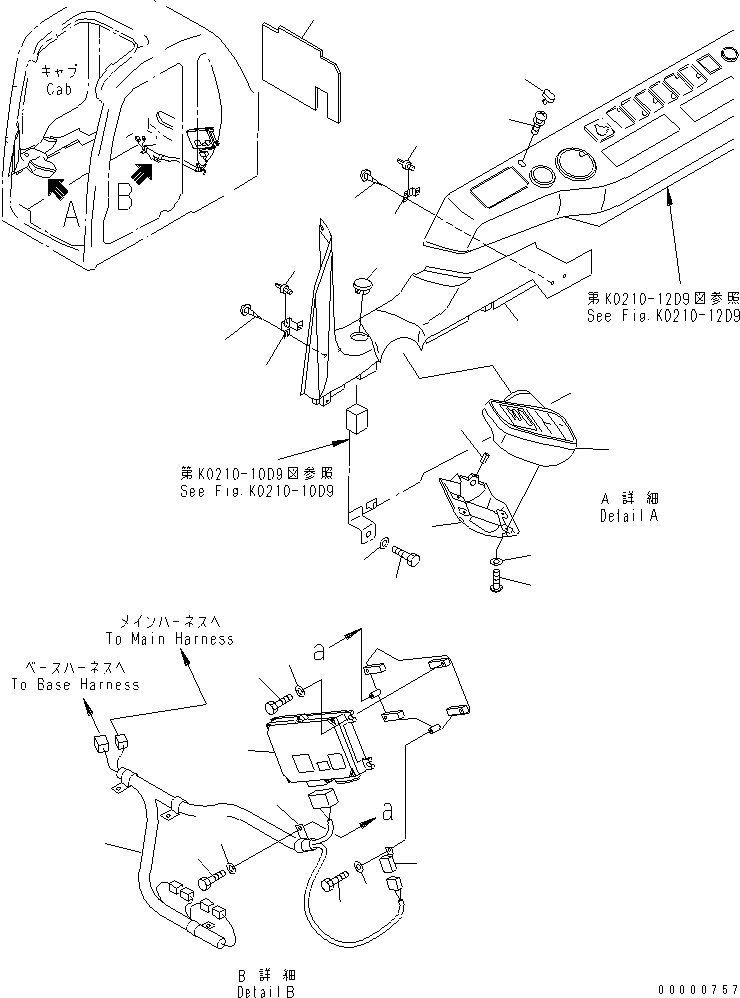 キャブ
Cab

A

B

第K0210-12D9図参照
See Fig.K0210-12D9

第K0210-10D9図参照
See Fig.K0210-10D9

A 詳細
Detail A

メインハーネスへ
To Main Harness

ベースハーネスへ
To Base Harness

a

a

B 詳細
Detail B

00000757