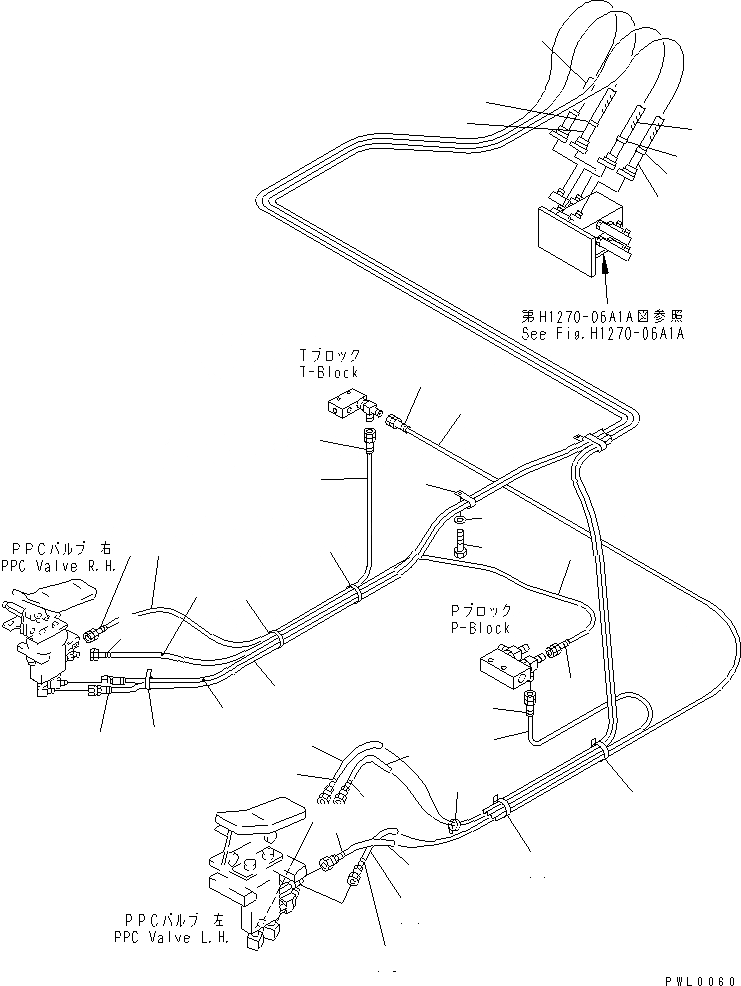 第H1270-06A1A図参照
See Fig.H1270-06A1A

Tブロック
T-Block

PPCバルブ 右
PPC Valve R.H.

Pブロック
P-Block

PPCバルブ 左
PPC Valve L.H.

PWL0060