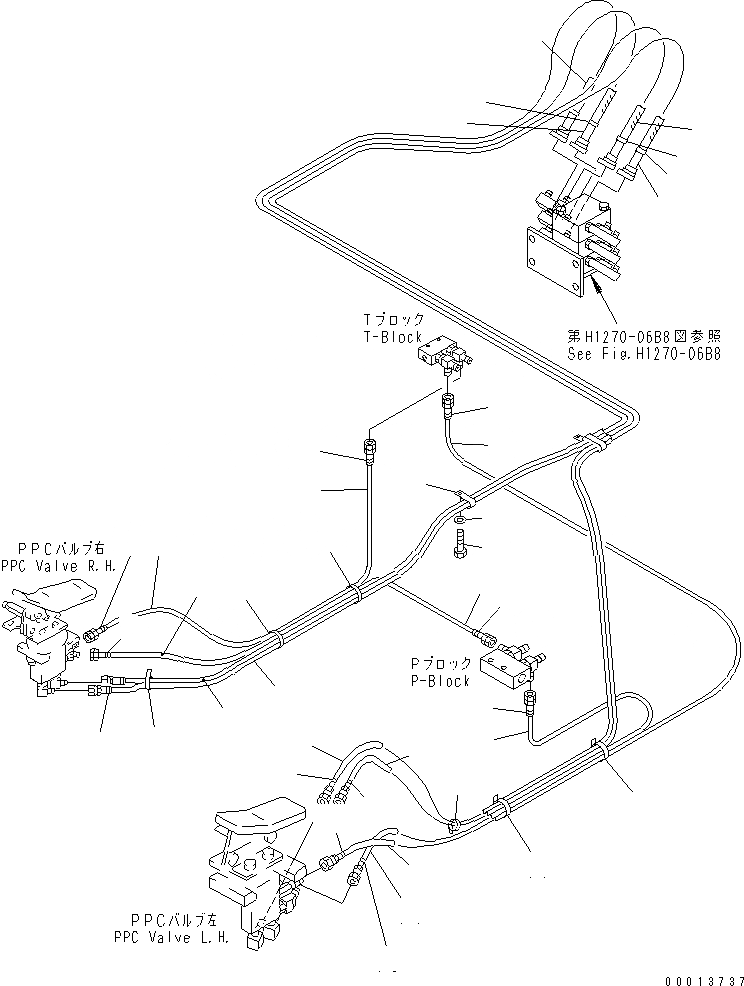 Tブロック
T-Block

第H1270-06B8図参照
See Fig.H1270-06B8

PPCバルブ右
PPC Valve R.H.

Pブロック
P-Block

PPCバルブ左
PPC Valve L.H.

00013737