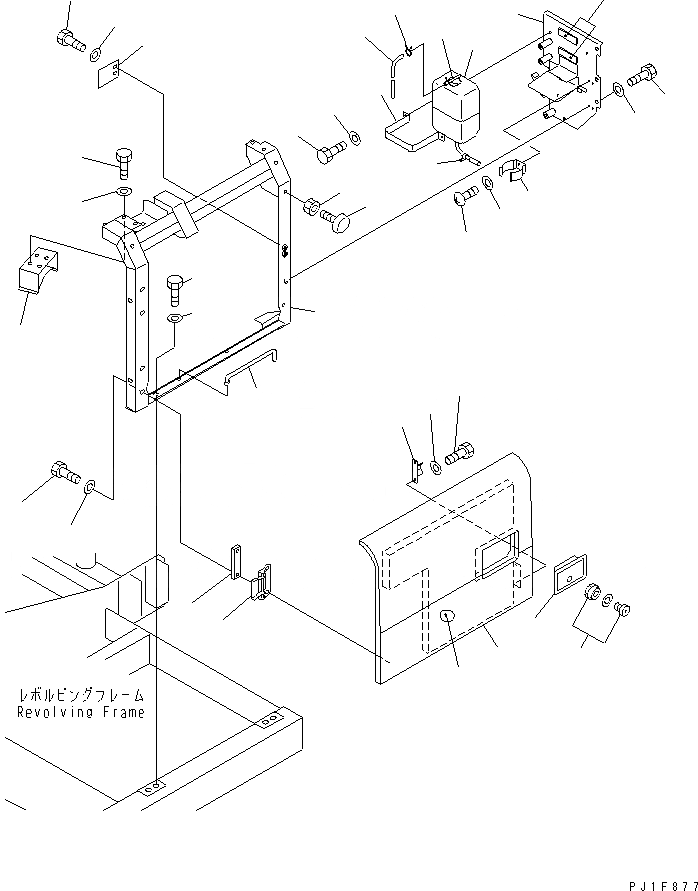 レボルビングフレーム
Revolving Frame

PJ1F877