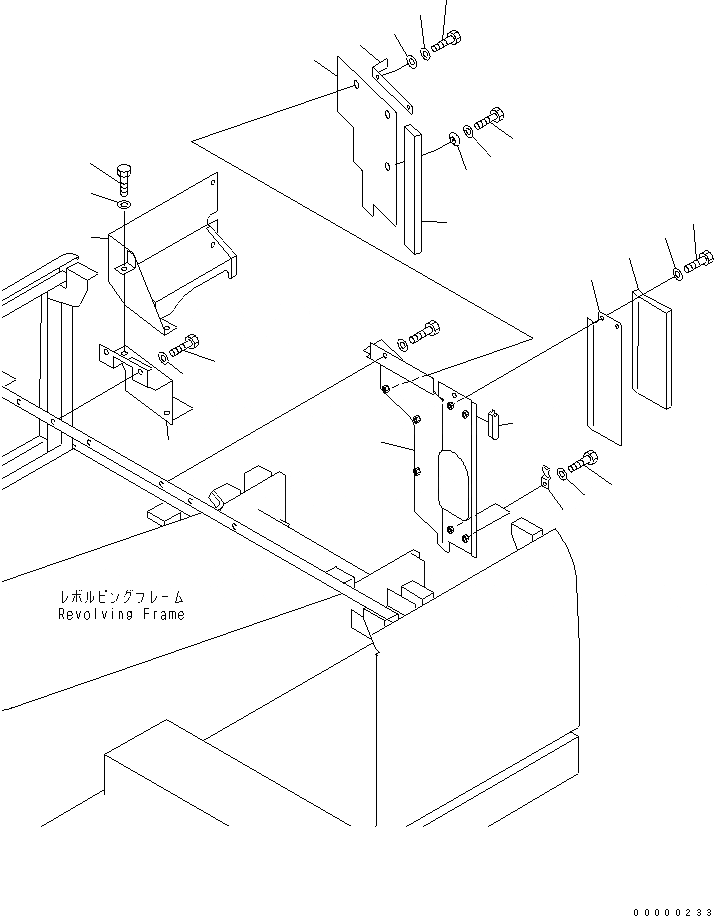 レボルビングフレーム
Revolving Frame

00000233