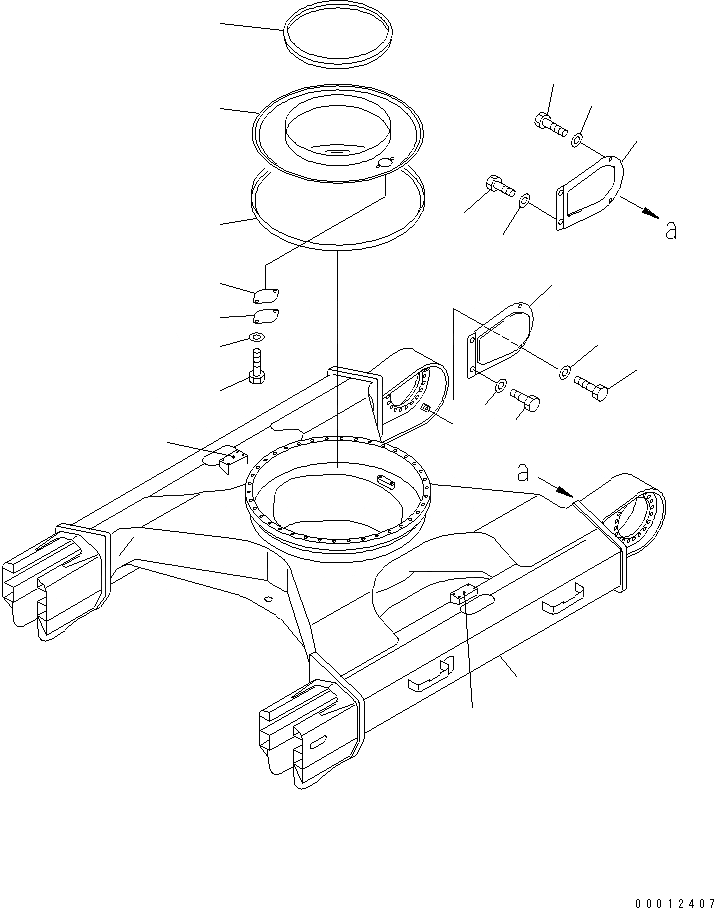 a

a

00012407