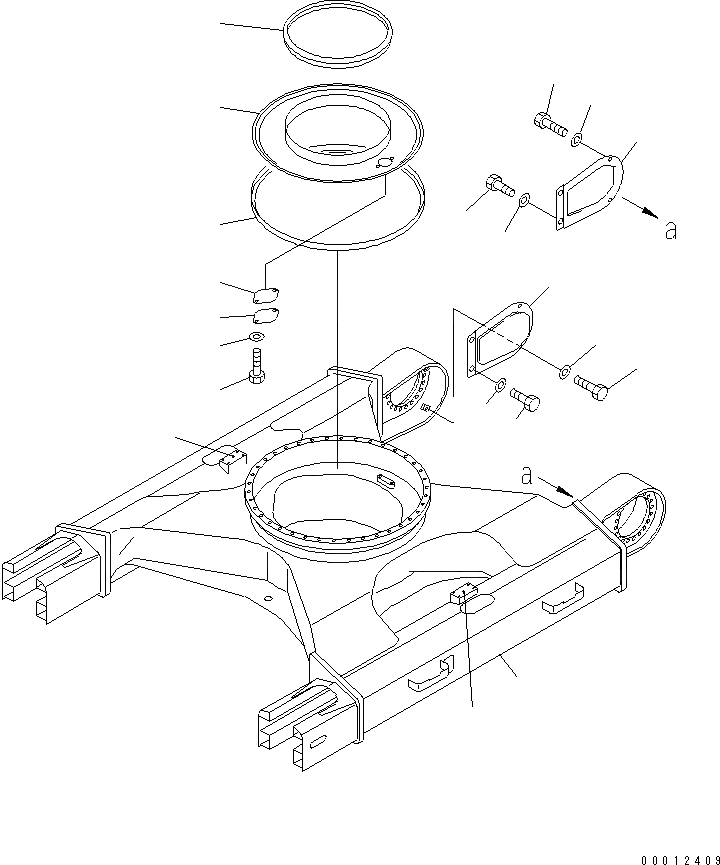 a

a

00012409