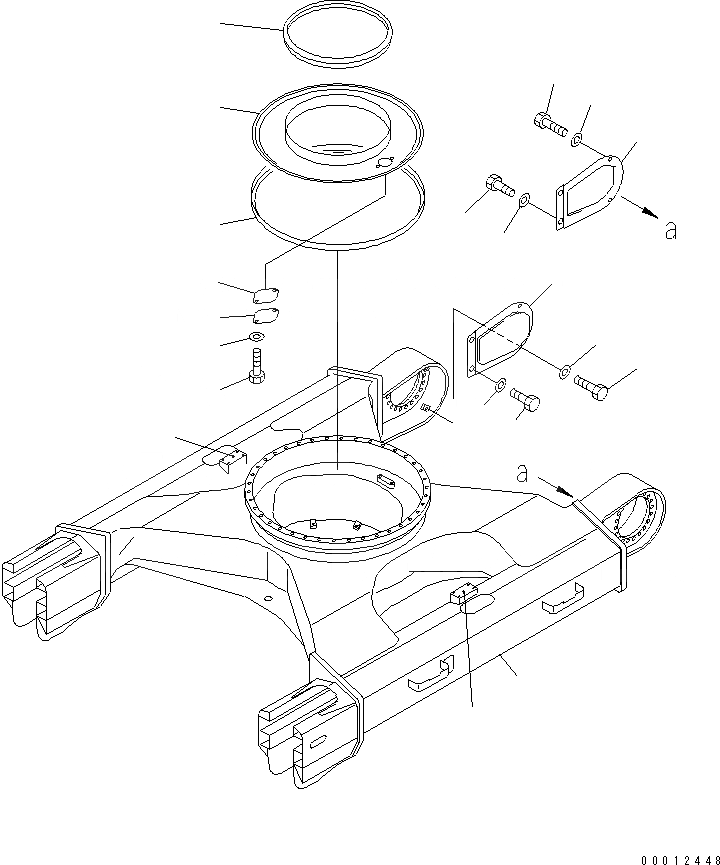 a
a
00012448