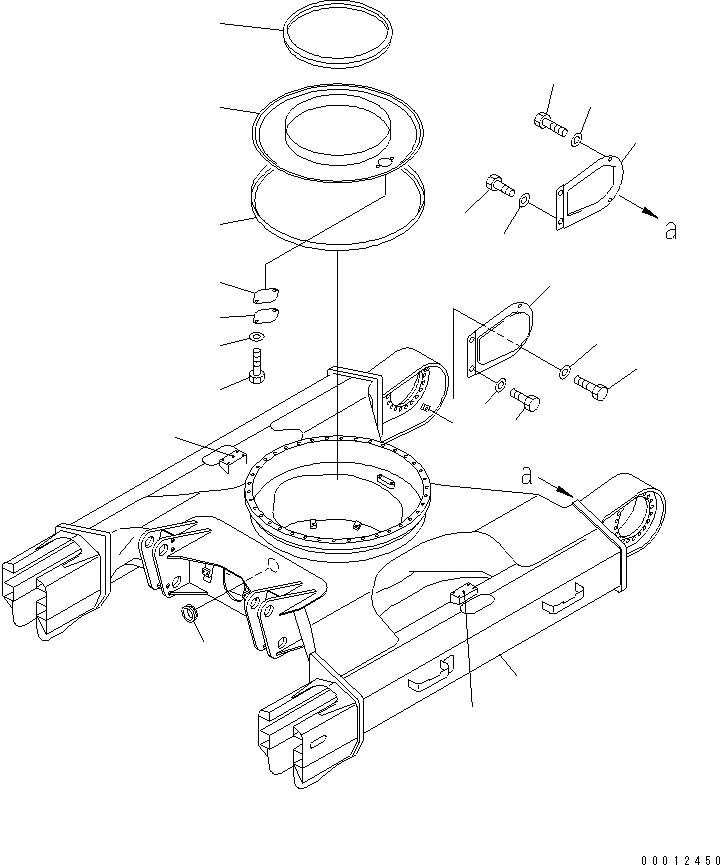 a

a

00012450