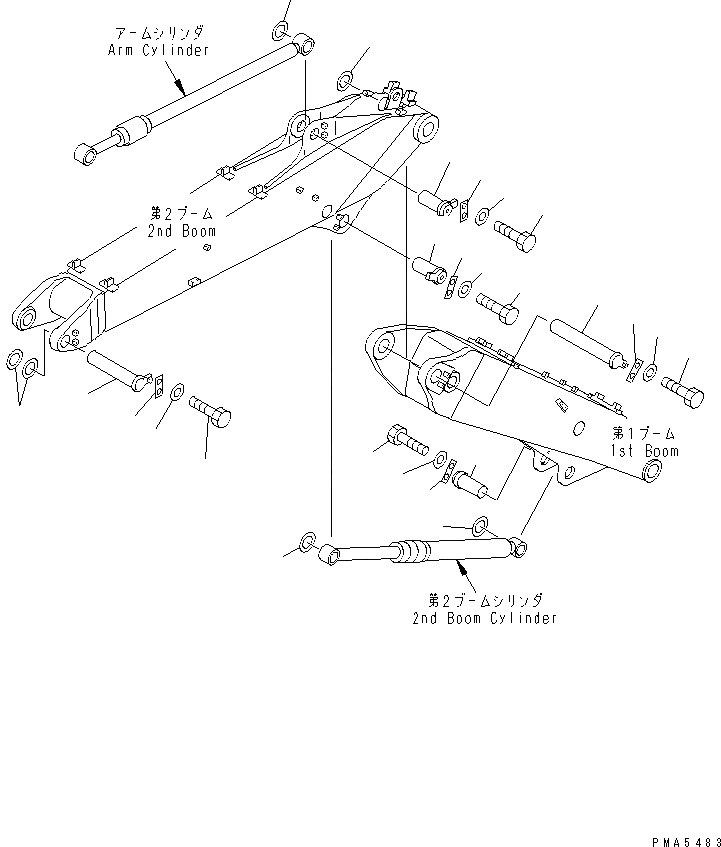 アームシリンダ
Arm Cylinder

第2ブーム
2nd Boom

第1ブーム
1st Boom

第2ブームシリンダ
2nd Boom Cylinder

PMA5483