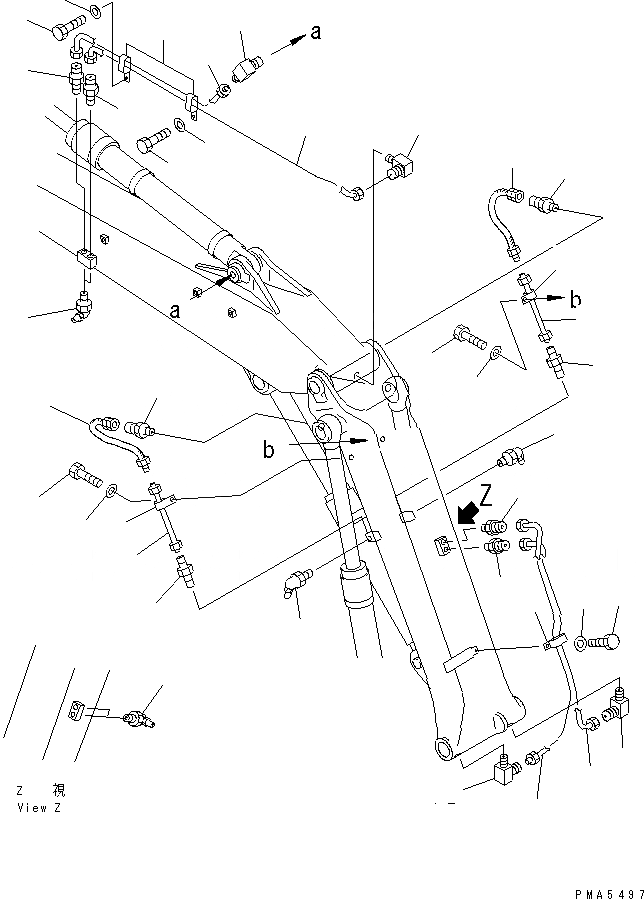 a
a
b
b
Z
Z 視
View Z
PMA5497