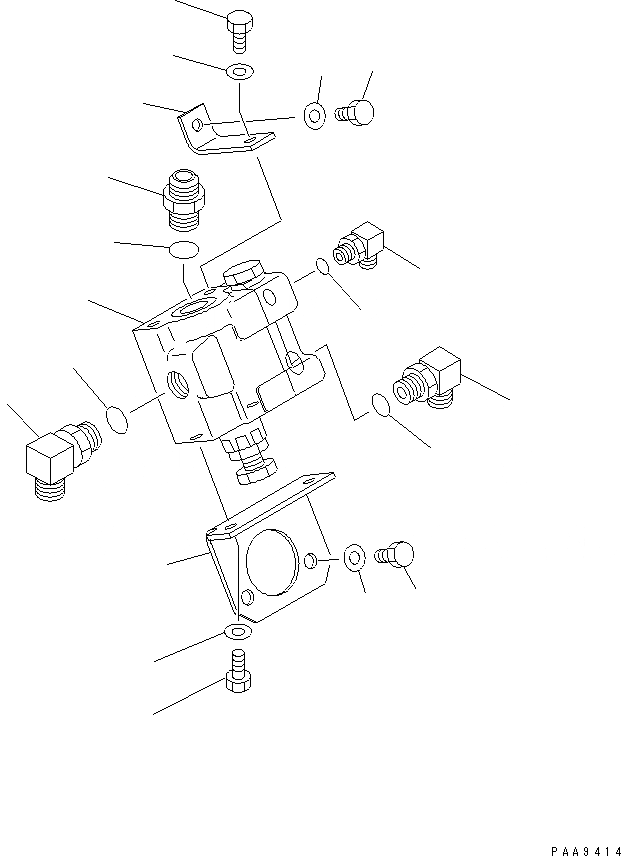 PAA9414