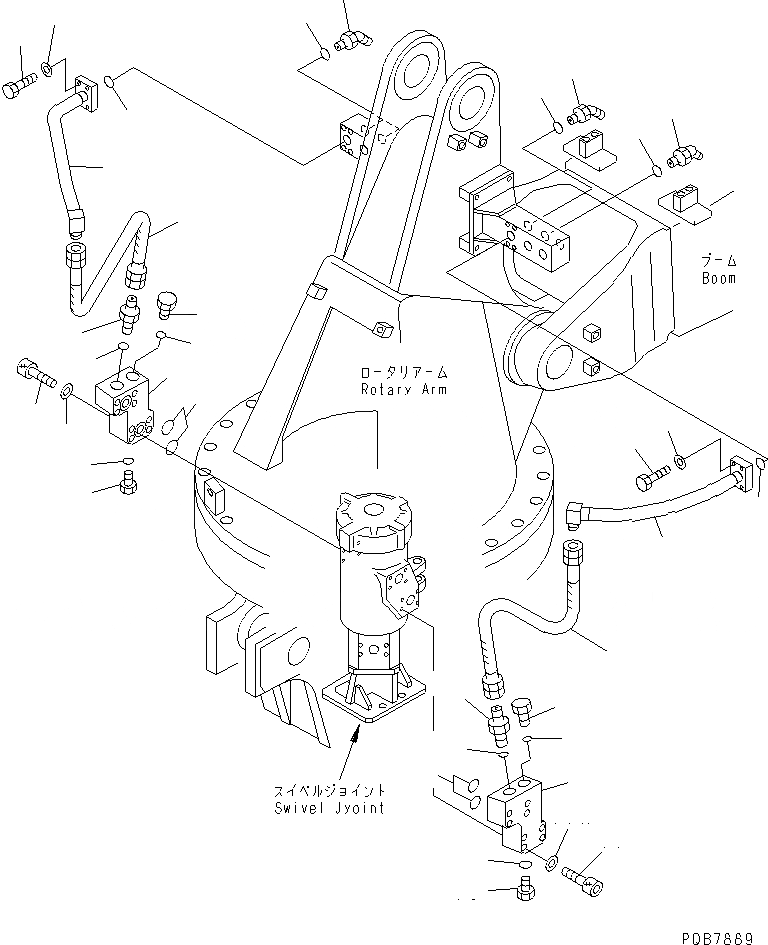 ブーム
Boom

ロータリアーム
Rotary Arm

スイベルジョイント
Swivel Jyoint

P0B7869