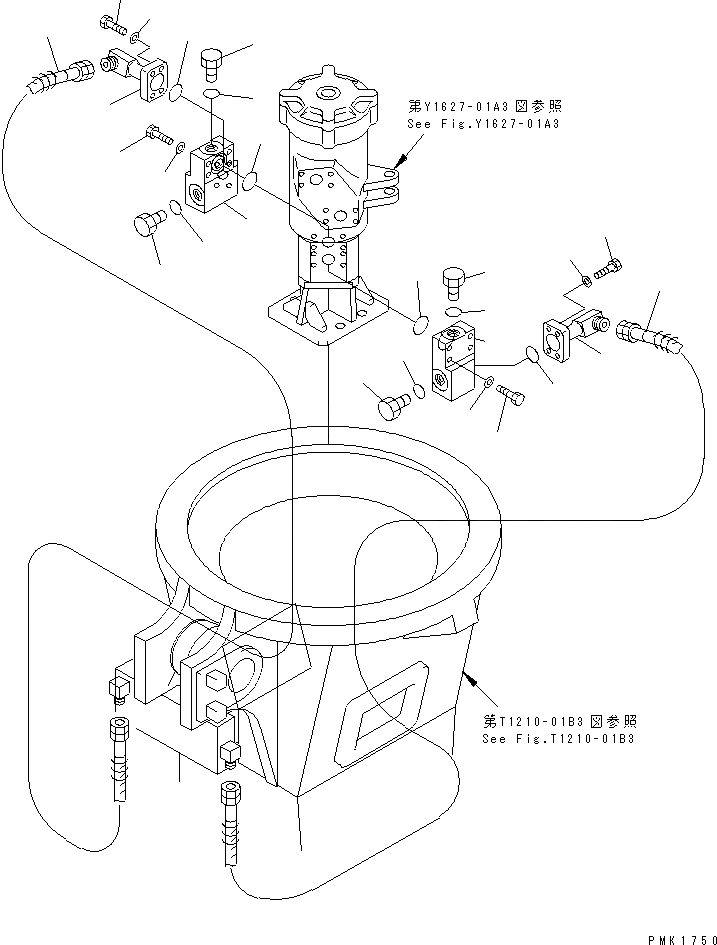 第Y1627-01A3図参照
See Fig.Y1627-01A3

第T1210-01B3図参照
See Fig.T1210-01B3

PMK1750