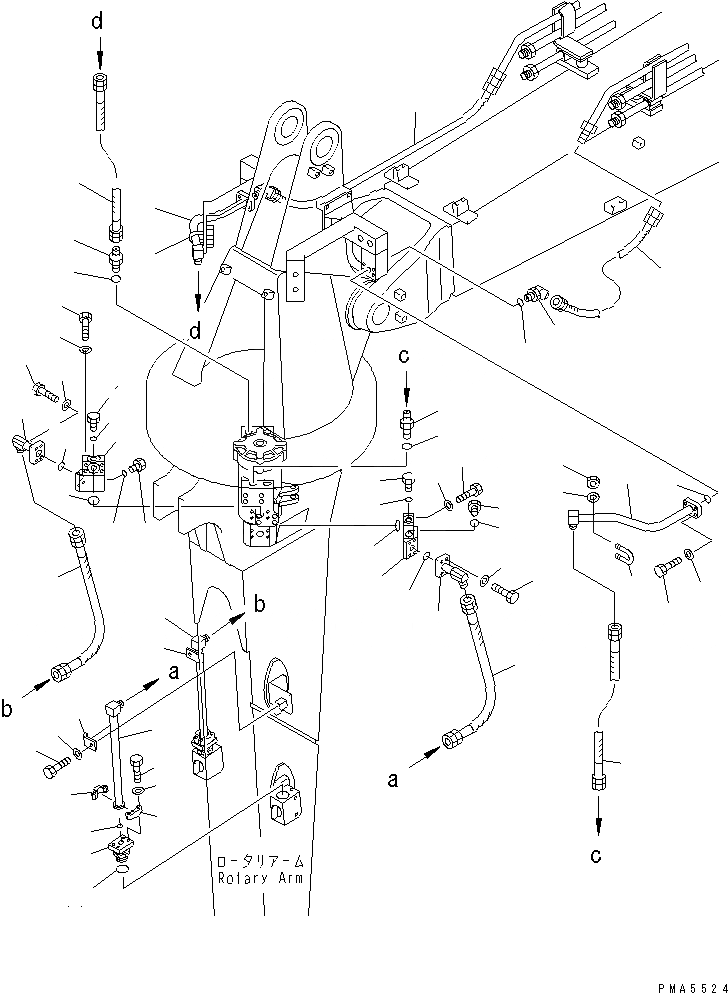 d

d

c

b

a

b

a

c

ロータリアーム
Rolary Arm

PMA5524