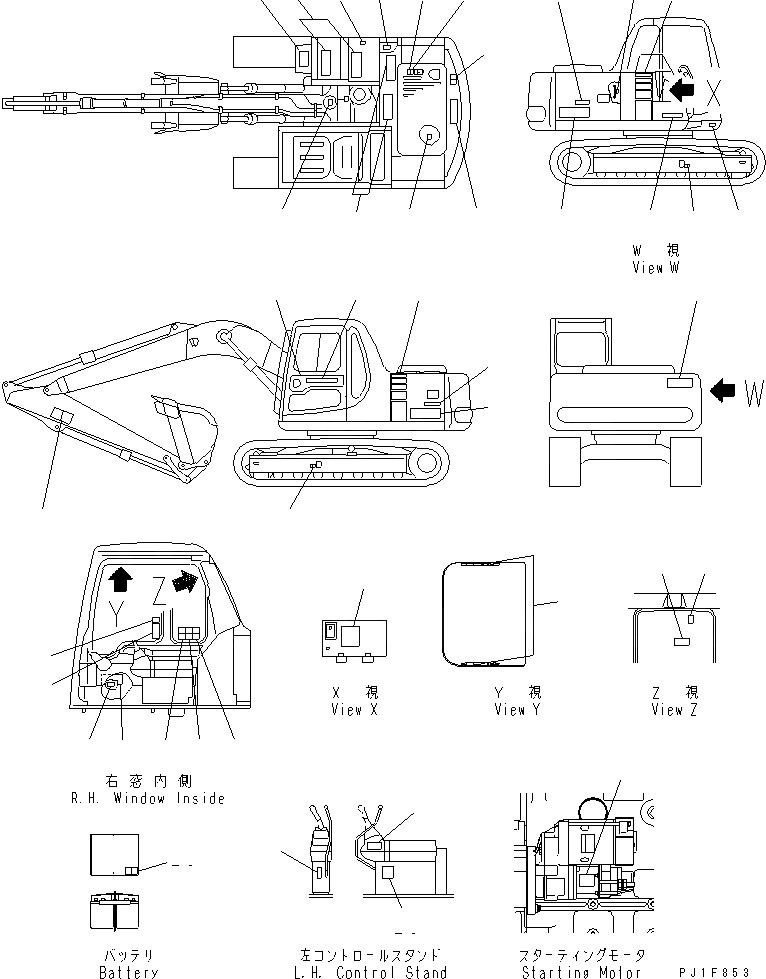 X

W 視
View W

W

Y Z

X 視
View X

Y 視
View Y

Z 視
View Z

右窓内側
R.H. Window Inside

バッテリ
Battery

左コントロールスタンド
L.H. Control Stand

スターティングモータ
Starting Motor

PJ1F853