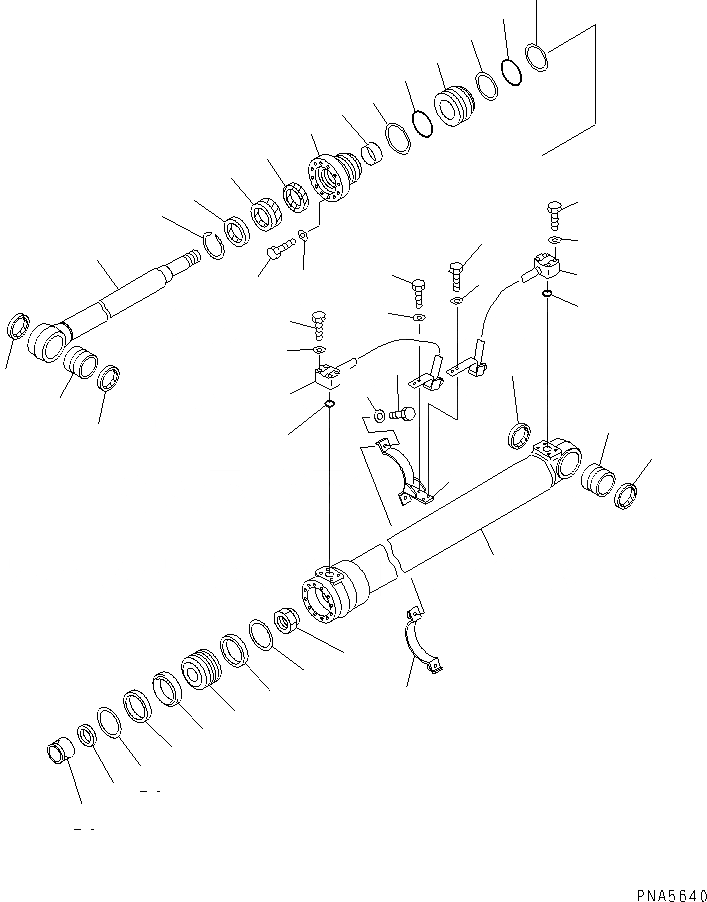 PNA5640